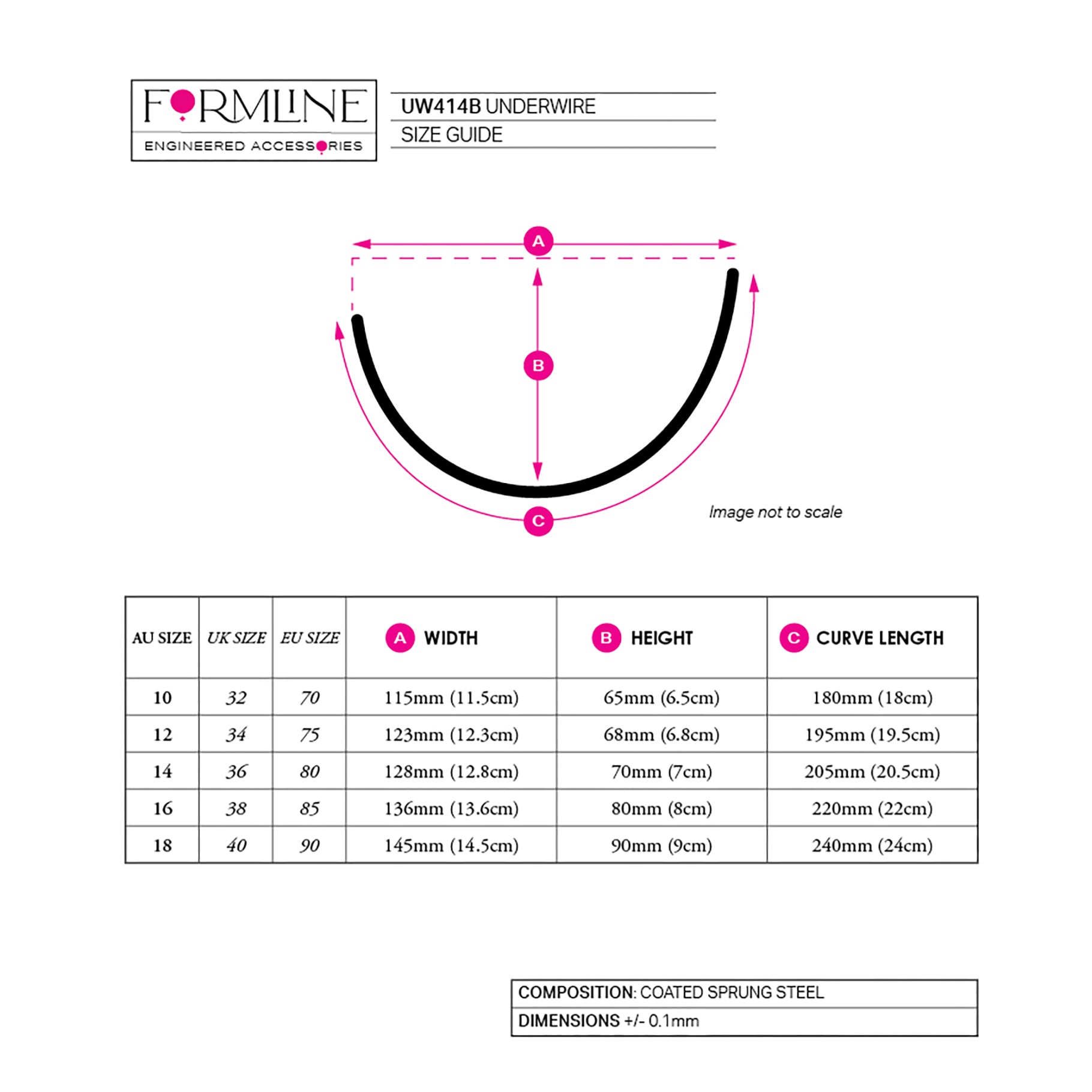 FORMLINE
ENGINEERED ACCESSORIES

UW414B UNDERWIRE
SIZE GUIDE

A

B

C

Image not to scale

| AU SIZE | UK SIZE | EU SIZE | A WIDTH | B HEIGHT | C CURVE LENGTH |
|---|---|---|---|---|---|
| 10 | 32 | 70 | 115mm (11.5cm) | 65mm (6.5cm) | 180mm (18cm) |
| 12 | 34 | 75 | 123mm (12.3cm) | 68mm (6.8cm) | 195mm (19.5cm) |
| 14 | 36 | 80 | 128mm (12.8cm) | 70mm (7cm) | 205mm (20.5cm) |
| 16 | 38 | 85 | 136mm (13.6cm) | 80mm (8cm) | 220mm (22cm) |
| 18 | 40 | 90 | 145mm (14.5cm) | 90mm (9cm) | 240mm (24cm) |

COMPOSITION: COATED SPRUNG STEEL
DIMENSIONS +/- 0.1mm